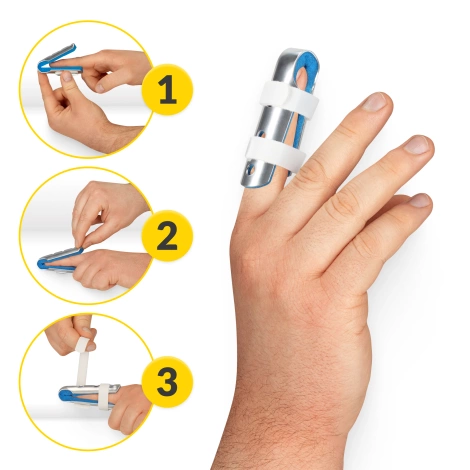 1

2

3