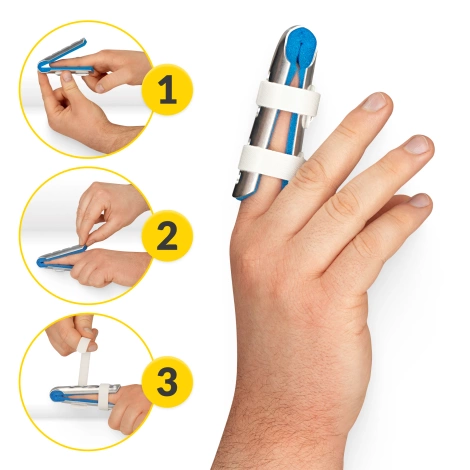 1

2

3