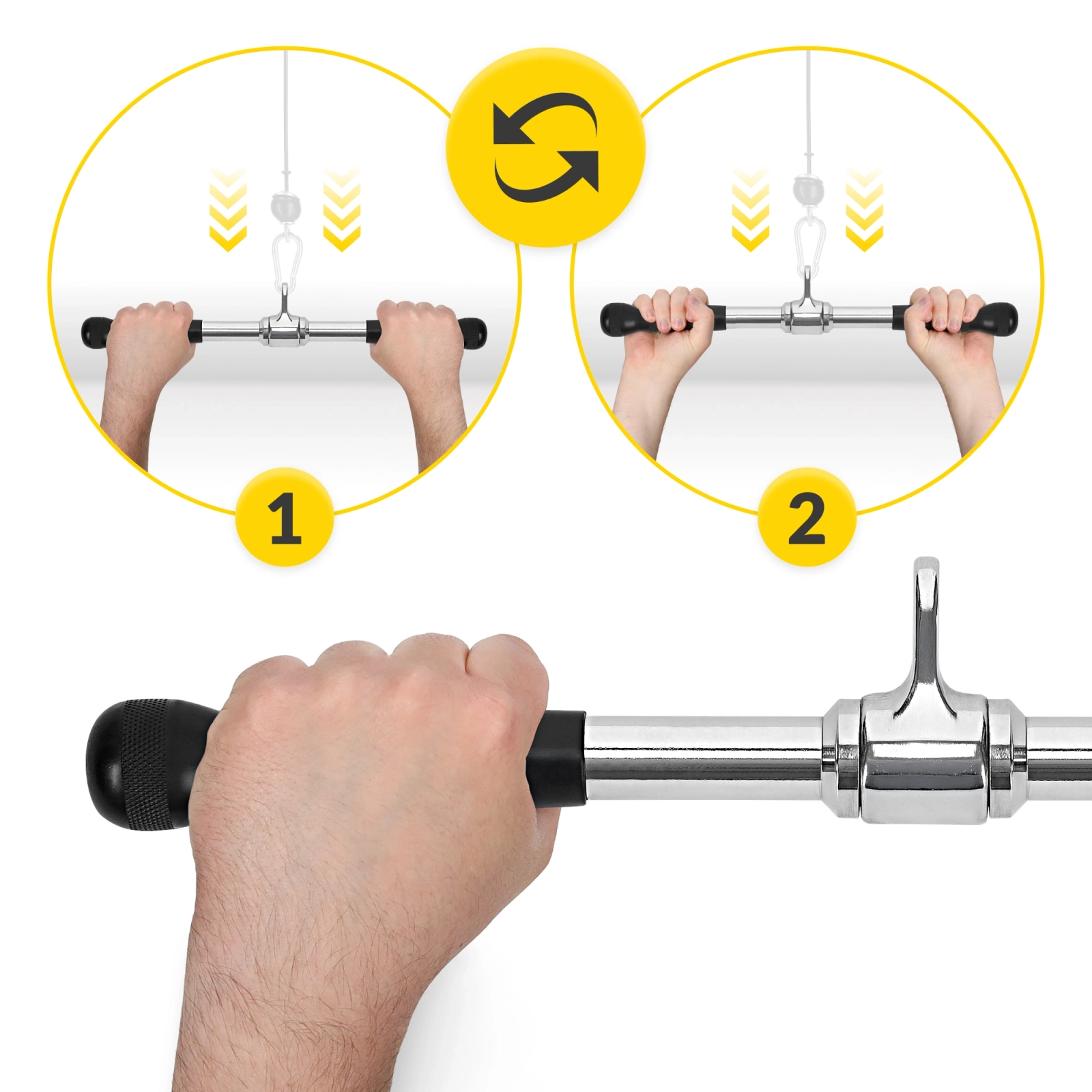 1

2