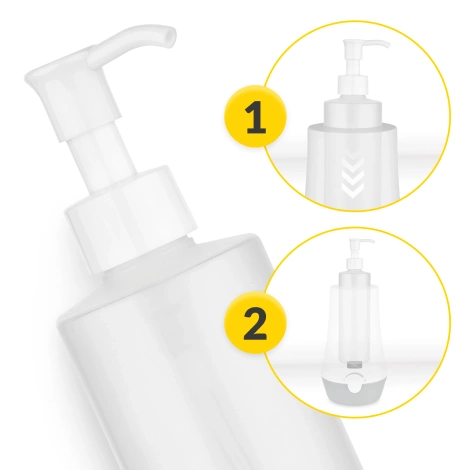 1

2